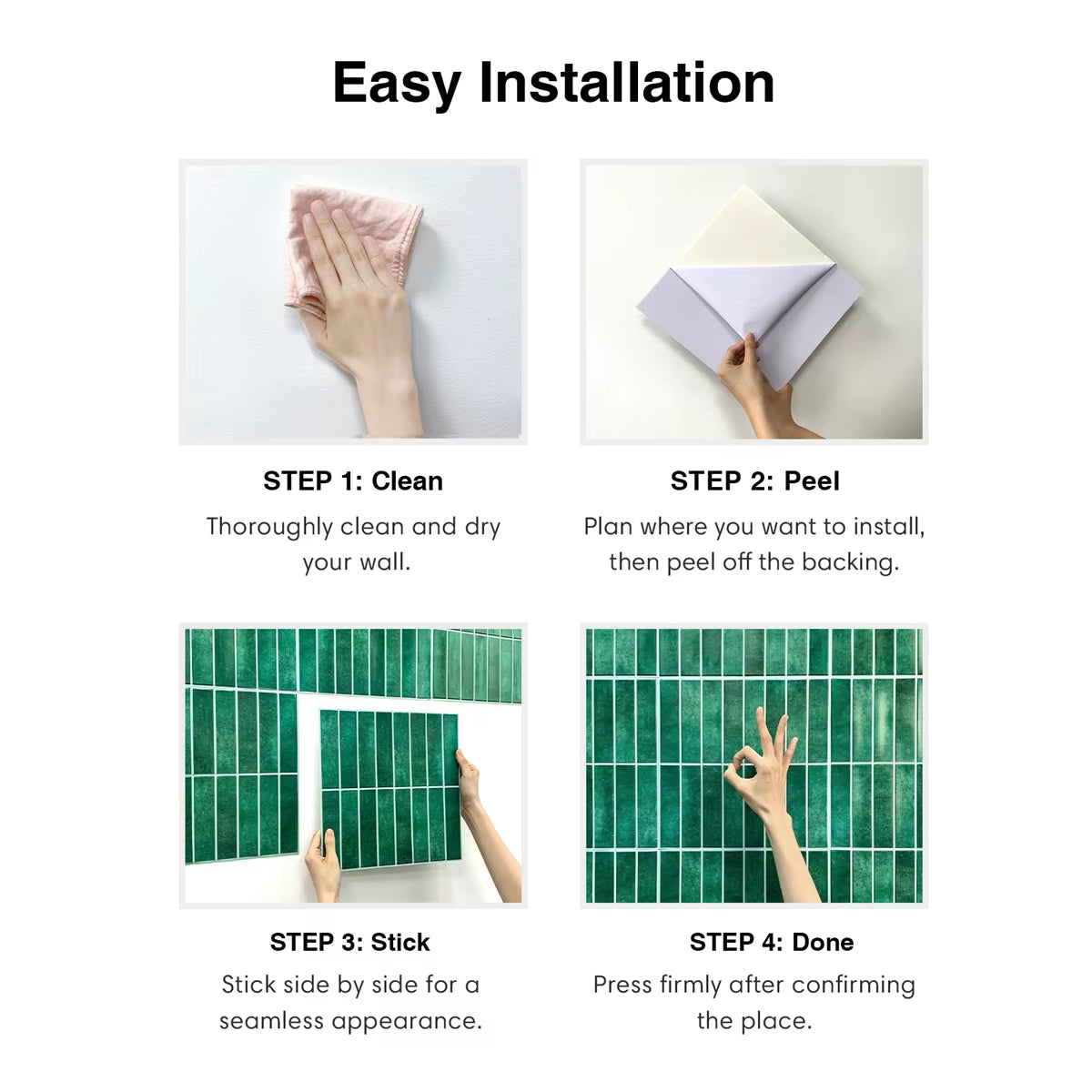 Easy Installation

STEP 1: Clean

Thoroughly clean and dry your wall.

STEP 2: Peel

Plan where you want to install, then peel off the backing.

STEP 3: Stick

Stick side by side for a seamless appearance.

STEP 4: Done

Press firmly after confirming the place.